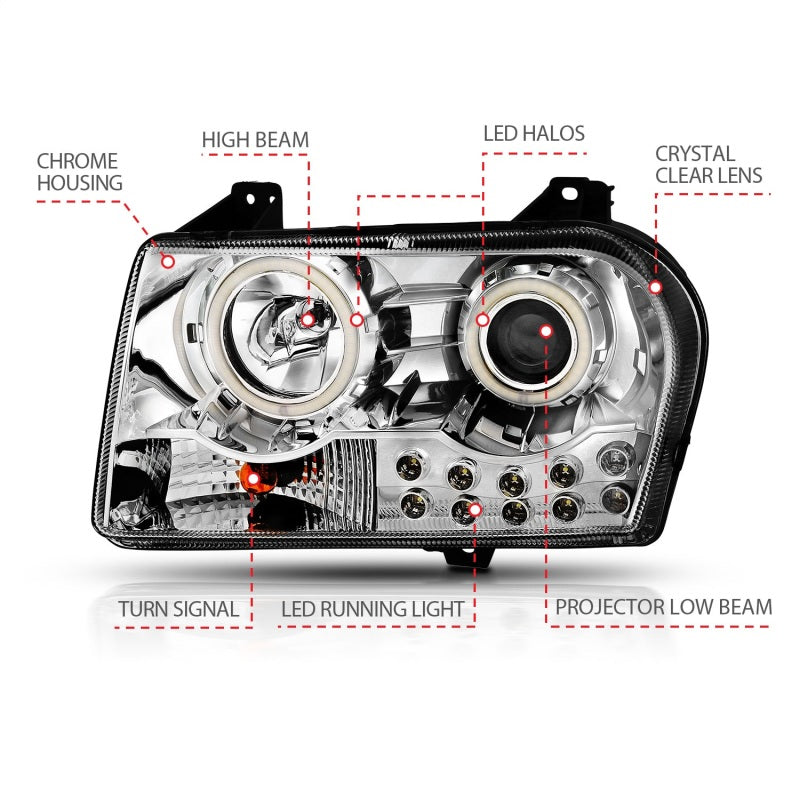 CHROME HOUSING

HIGH BEAM

LED HALOS

CRYSTAL CLEAR LENS

TURN SIGNAL

LED RUNNING LIGHT

PROJECTOR LOW BEAM